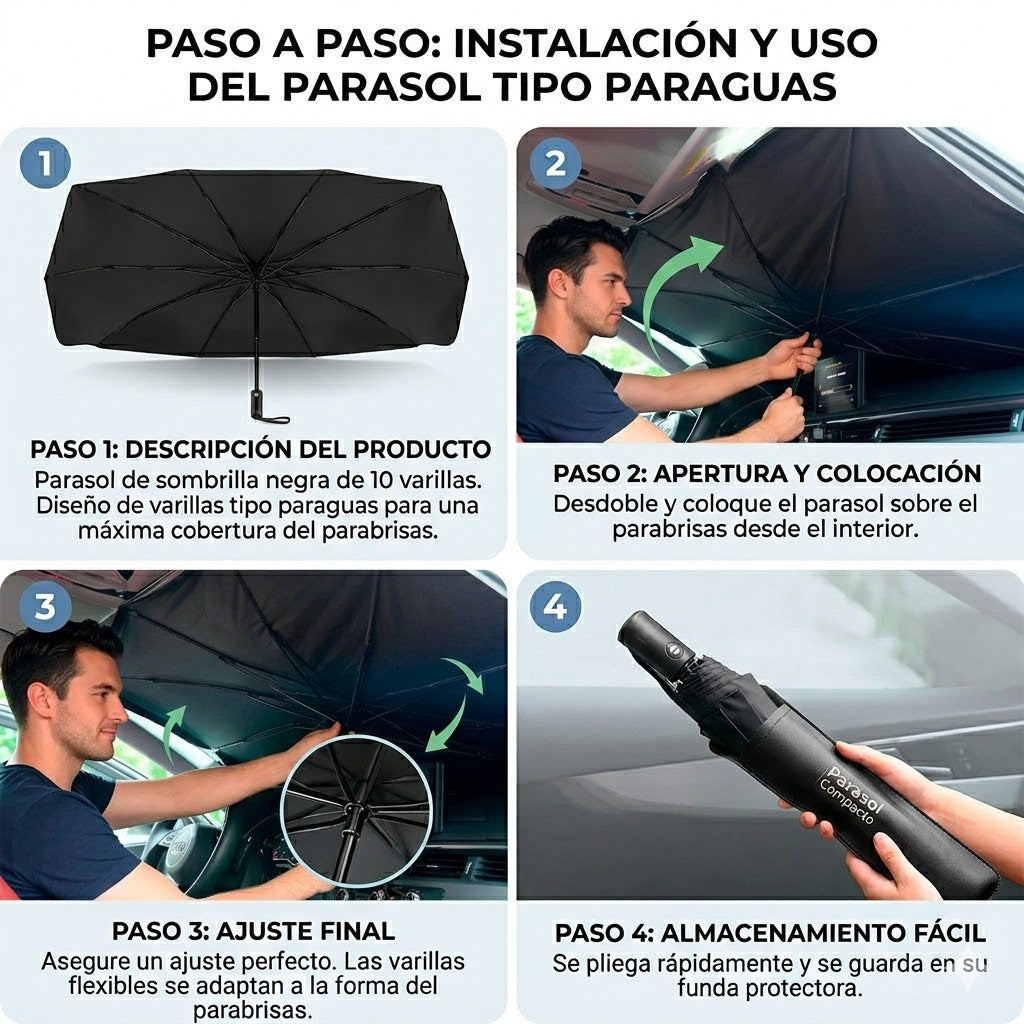 PASO A PASO: INSTALACIÓN Y USO DEL PARASOL TIPO PARAGUAS

1

PASO 1: DESCRIPCIÓN DEL PRODUCTO
Parasol de sombrilla negra de 10 varillas. Diseño de varillas tipo paraguas para una máxima cobertura del parabrisas.

2

PASO 2: APERTURA Y COLOCACIÓN
Desdoble y coloque el parasol sobre el parabrisas desde el interior.

3

PASO 3: AJUSTE FINAL
Asegure un ajuste perfecto. Las varillas flexibles se adaptan a la forma del parabrisas.

4

Parasol Compacto

PASO 4: ALMACENAMIENTO FÁCIL
Se pliega rápidamente y se guarda en su funda protectora.