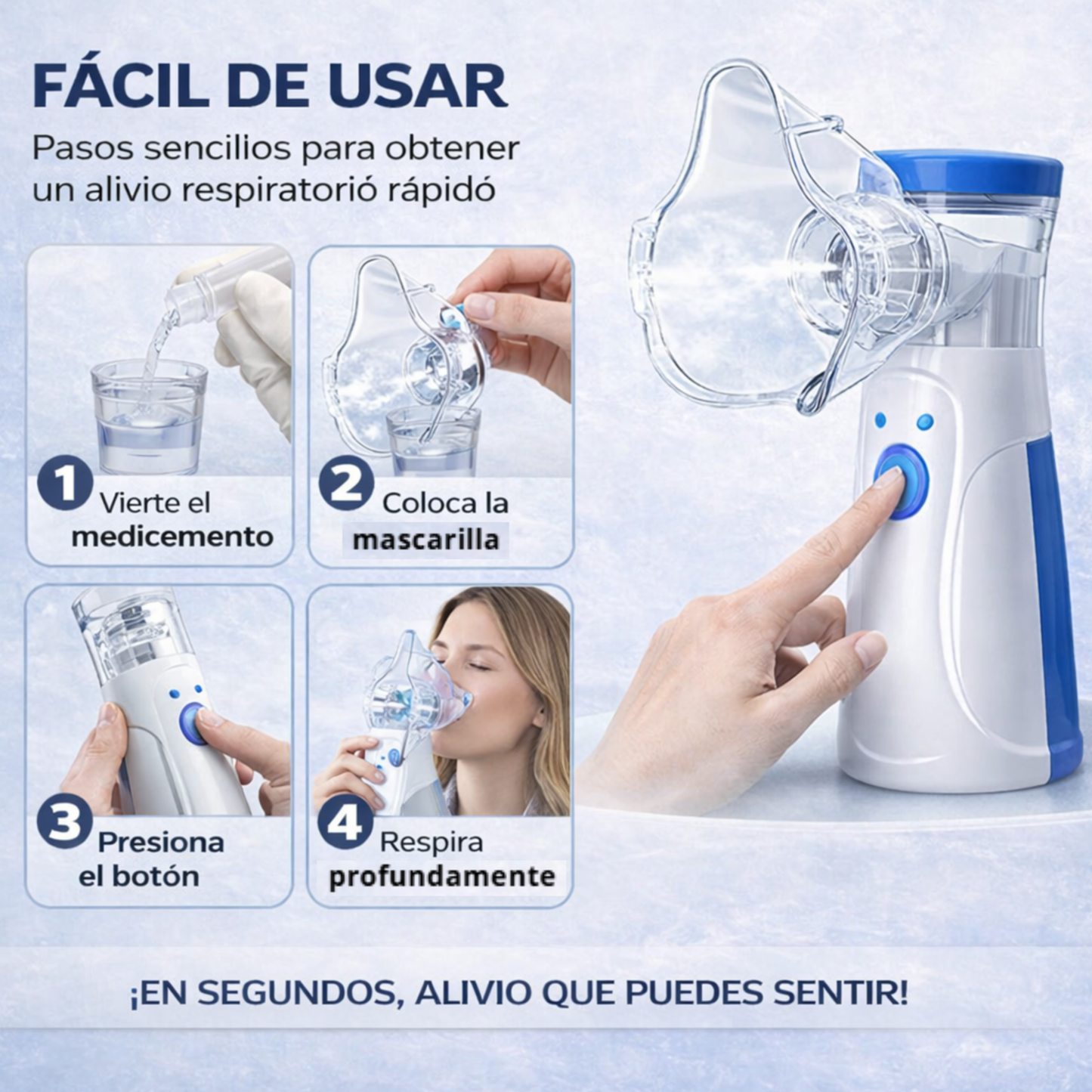 FÁCIL DE USAR
Pasos sencilios para obtener un alivio respiratorió rápidó

1 Vierte el medicemento

2 Coloca la mascarilla

3 Presiona el botón

4 Respira profundamente

¡EN SEGUNDOS, ALIVIO QUE PUEDES SENTIR!